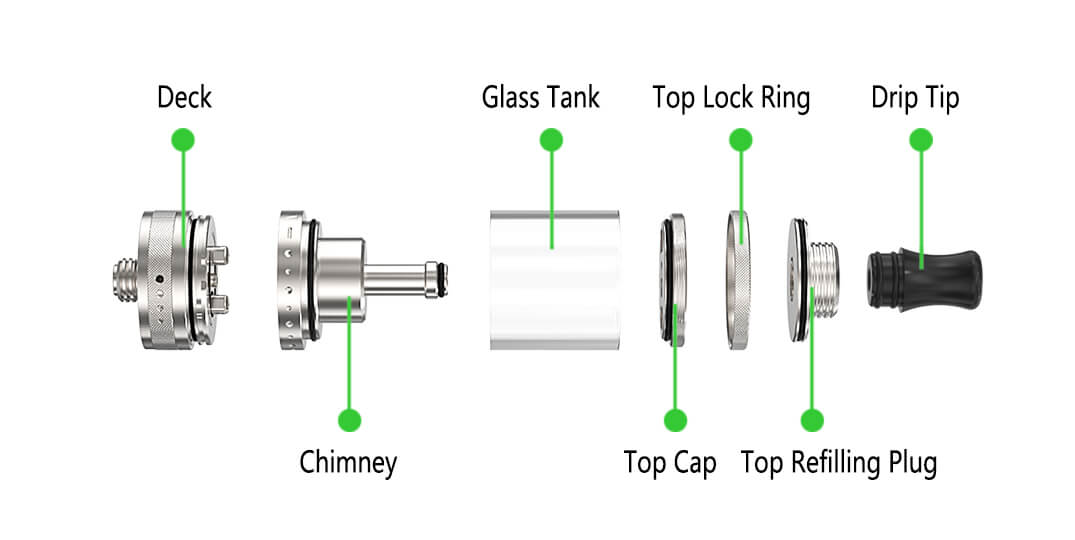 Deck

Glass Tank

Top Lock Ring

Drip Tip

Chimney

Top Cap

Top Refilling Plug