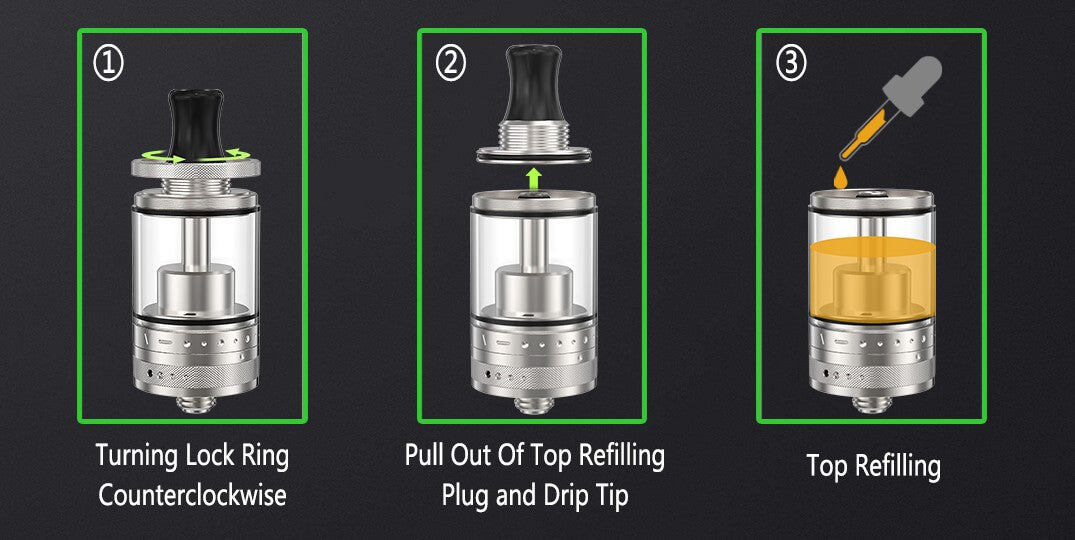 ①

Turning Lock Ring Counterclockwise

②

Pull Out Of Top Refilling Plug and Drip Tip

③

Top Refilling